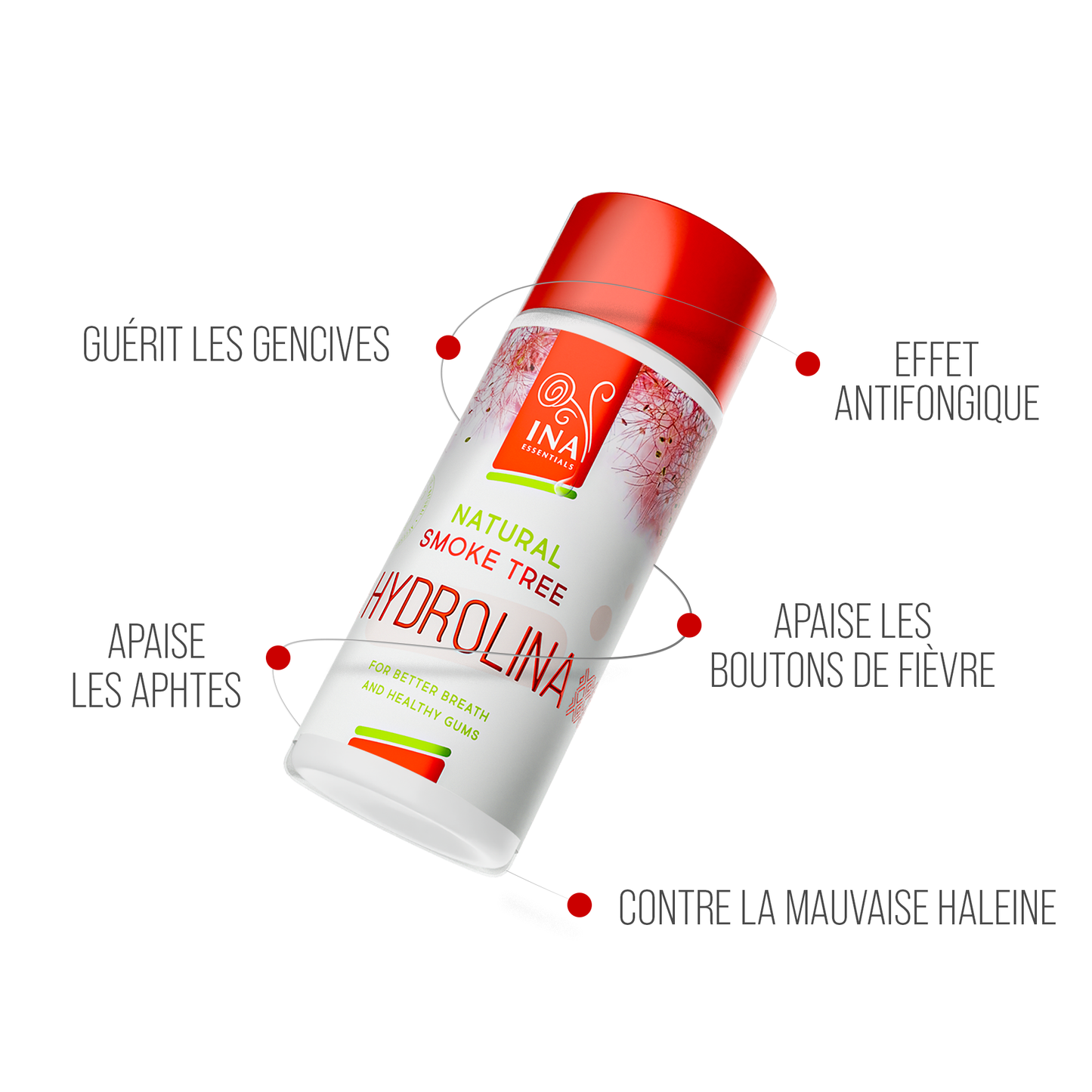 GUÉRIT LES GENCIVES

EFFET ANTIFONGIQUE

INA ESSENTIALS

NATURAL SMOKE TREE HYDROLINA

FOR BETTER BREATH AND HEALTHY GUMS

APAISE LES APHTES

APAISE LES BOUTONS DE FIÈVRE

CONTRE LA MAUVAISE HALEINE