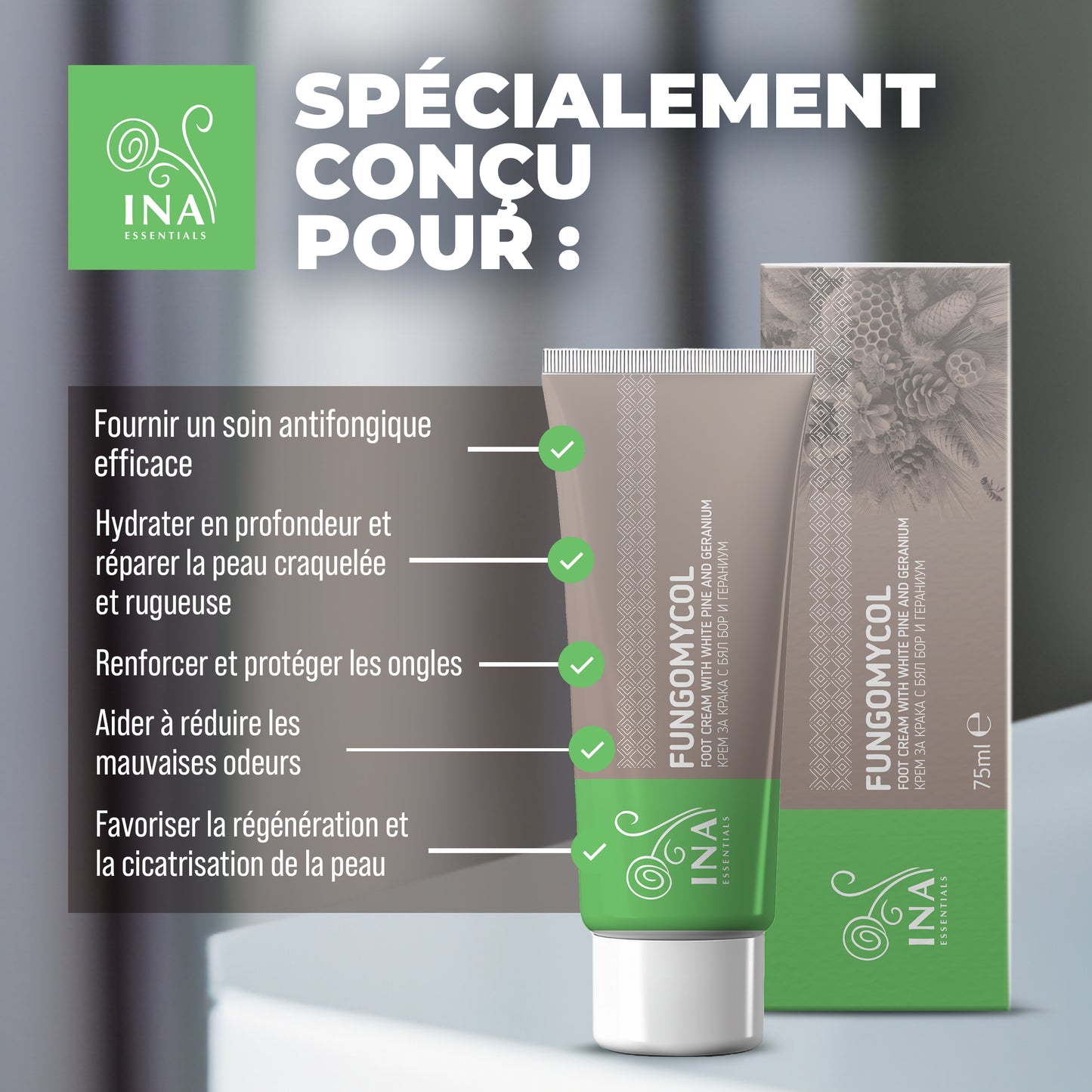 INA
ESSENTIALS

SPÉCIALEMENT CONÇU POUR :

Fournir un soin antifongique efficace

Hydrater en profondeur et réparer la peau craquelée et rugueuse

Renforcer et protéger les ongles

Aider à réduire les mauvaises odeurs

Favoriser la régénération et la cicatrisation de la peau

FUNGOMYCOL
FOOT CREAM WITH WHITE PINE AND GERANIUM
КРЕМ ЗА КРАКА С БЯЛ БОР И ГЕРАНИУМ

INA
ESSENTIALS

FUNGOMYCOL
FOOT CREAM WITH WHITE PINE AND GERANIUM
КРЕМ ЗА КРАКА С БЯЛ БОР И ГЕРАНИУМ
75ml ℮

INA
ESSENTIALS