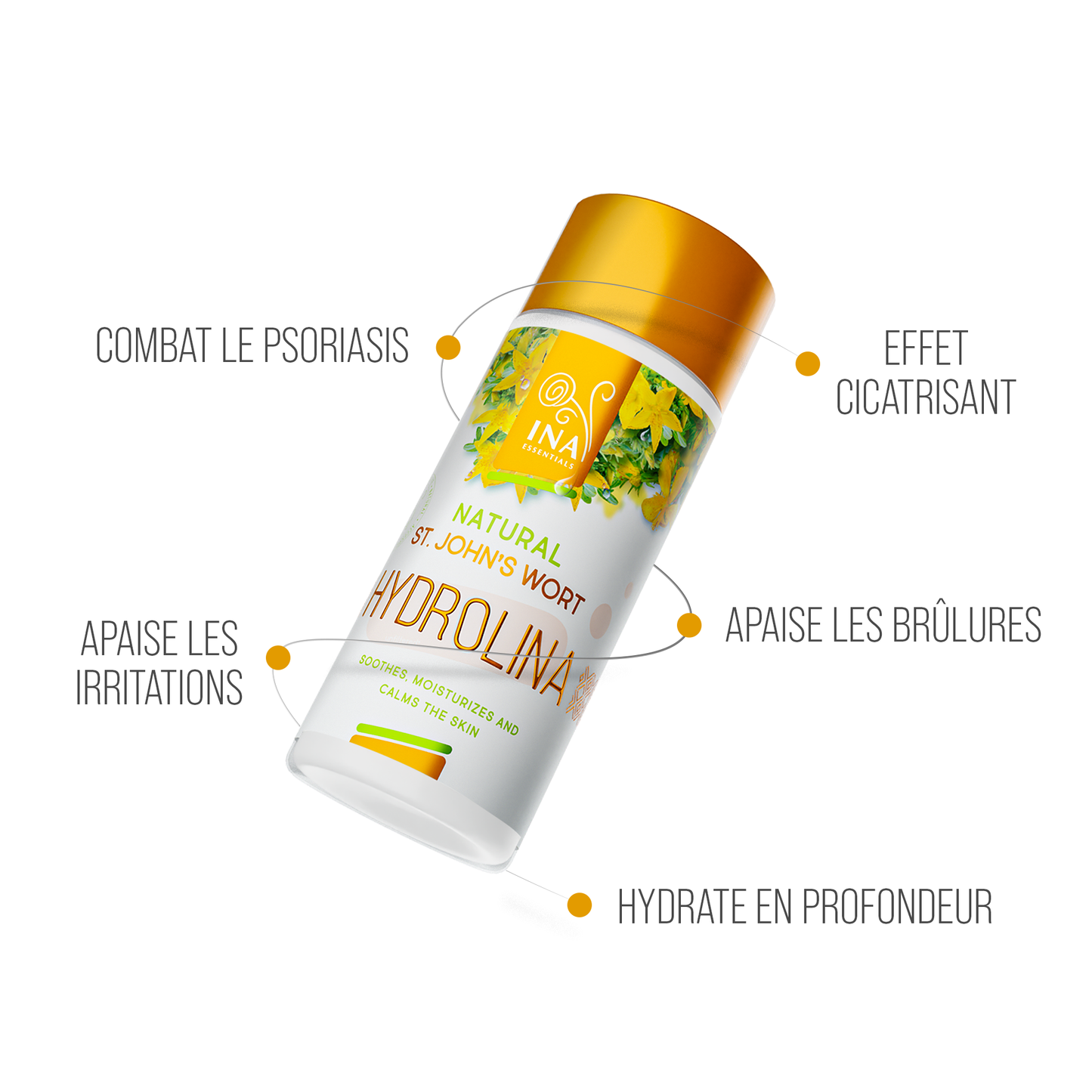 COMBAT LE PSORIASIS

EFFET CICATRISANT

INA ESSENTIALS

NATURAL
ST. JOHN'S WORT
HYDROLINA

SOOTHES, MOISTURIZES AND CALMS THE SKIN

APAISE LES IRRITATIONS

APAISE LES BRÛLURES

HYDRATE EN PROFONDEUR